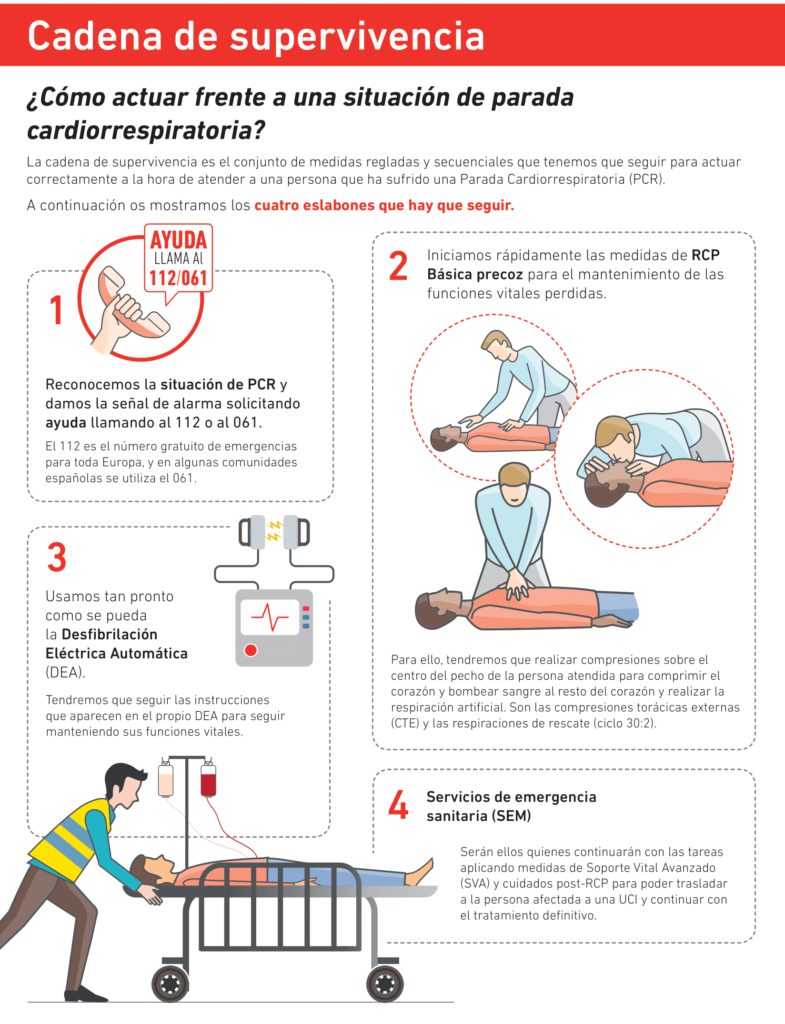 Cadena de supervivencia

¿Cómo actuar frente a una situación de parada cardiorrespiratoria?

La cadena de supervivencia es el conjunto de medidas regladas y secuenciales que tenemos que seguir para actuar correctamente a la hora de atender a una persona que ha sufrido una Parada Cardiorrespiratoria (PCR).

A continuación os mostramos los cuatro eslabones que hay que seguir.

AYUDA
LLAMA AL
112/061

1

Reconocemos la situación de PCR y damos la señal de alarma solicitando ayuda llamando al 112 o al 061.

El 112 es el número gratuito de emergencias para toda Europa, y en algunas comunidades españolas se utiliza el 061.

2

Iniciamos rápidamente las medidas de RCP Básica precoz para el mantenimiento de las funciones vitales perdidas.

Para ello, tendremos que realizar compresiones sobre el centro del pecho de la persona atendida para comprimir el corazón y bombear sangre al resto del corazón y realizar la respiración artificial. Son las compresiones torácicas externas (CTE) y las respiraciones de rescate (ciclo 30:2).

3

Usamos tan pronto como se pueda la Desfibrilación Eléctrica Automática (DEA).

Tendremos que seguir las instrucciones que aparecen en el propio DEA para seguir manteniendo sus funciones vitales.

4

Servicios de emergencia sanitaria (SEM)

Serán ellos quienes continuarán con las tareas aplicando medidas de Soporte Vital Avanzado (SVA) y cuidados post-RCP para poder trasladar a la persona afectada a una UCI y continuar con el tratamiento definitivo.